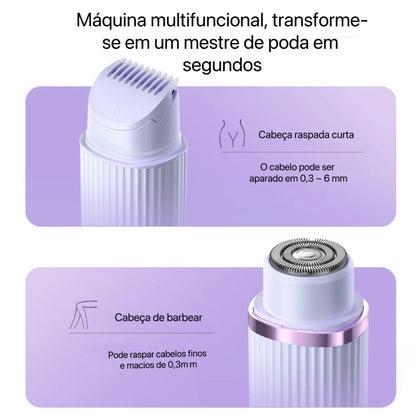 Máquina multifuncional, transforme-se em um mestre de poda em segundos

Cabeça raspada curta

O cabelo pode ser aparado em 0,3 ~ 6 mm

Cabeça de barbear

Pode raspar cabelos finos e macios de 0,3m m