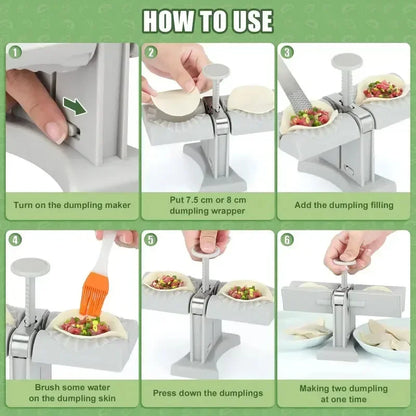 HOW TO USE

1

Turn on the dumpling maker

2

Put 7.5 cm or 8 cm dumpling wrapper

3

Add the dumpling filling

4

Brush some water on the dumpling skin

5

Press down the dumplings

6

Making two dumpling at one time