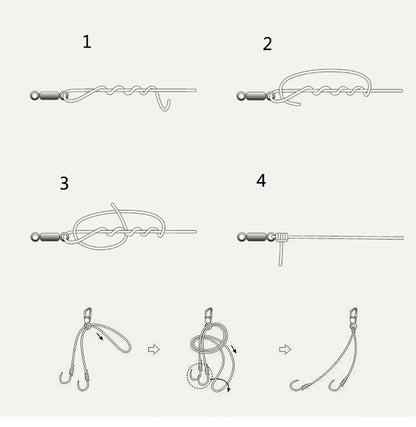 1

2

3

4