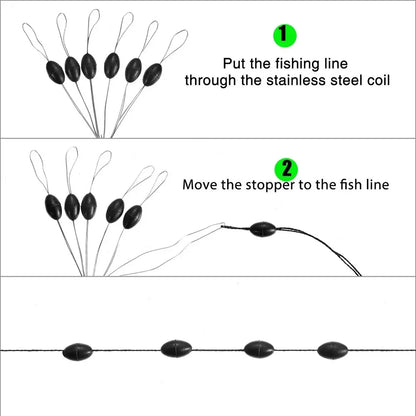 1

Put the fishing line through the stainless steel coil

2

Move the stopper to the fish line