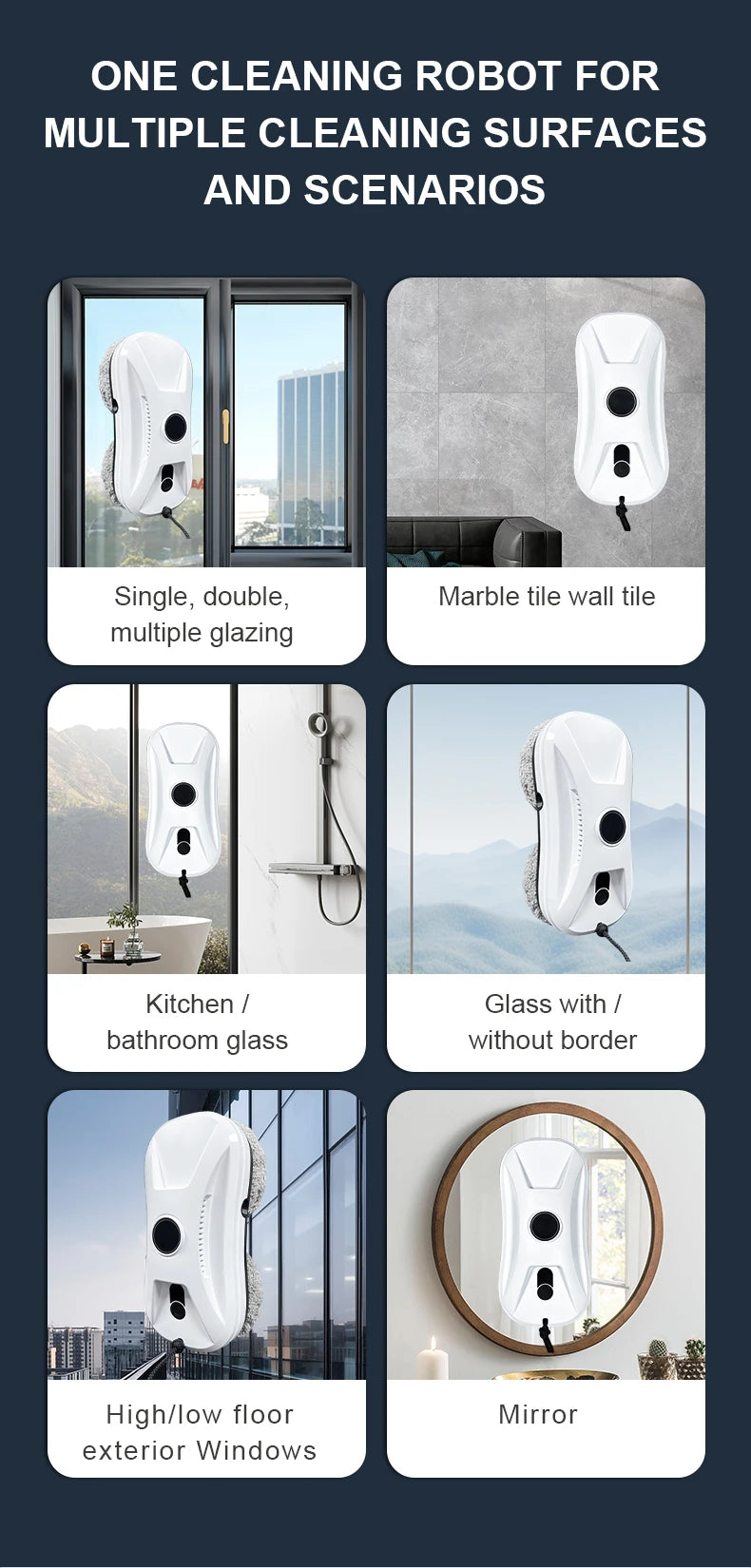 ONE CLEANING ROBOT FOR MULTIPLE CLEANING SURFACES AND SCENARIOS

Single, double, multiple glazing

Marble tile wall tile

Kitchen / bathroom glass

Glass with / without border

High/low floor exterior Windows

Mirror